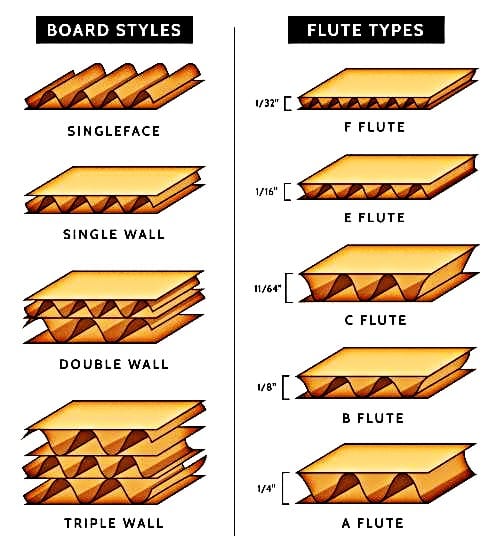 BOARD STYLES

SINGLEFACE

SINGLE WALL

DOUBLE WALL

TRIPLE WALL

FLUTE TYPES

1/32"

F FLUTE

1/16"

E FLUTE

11/64"

C FLUTE

1/8"

B FLUTE

1/4"

A FLUTE